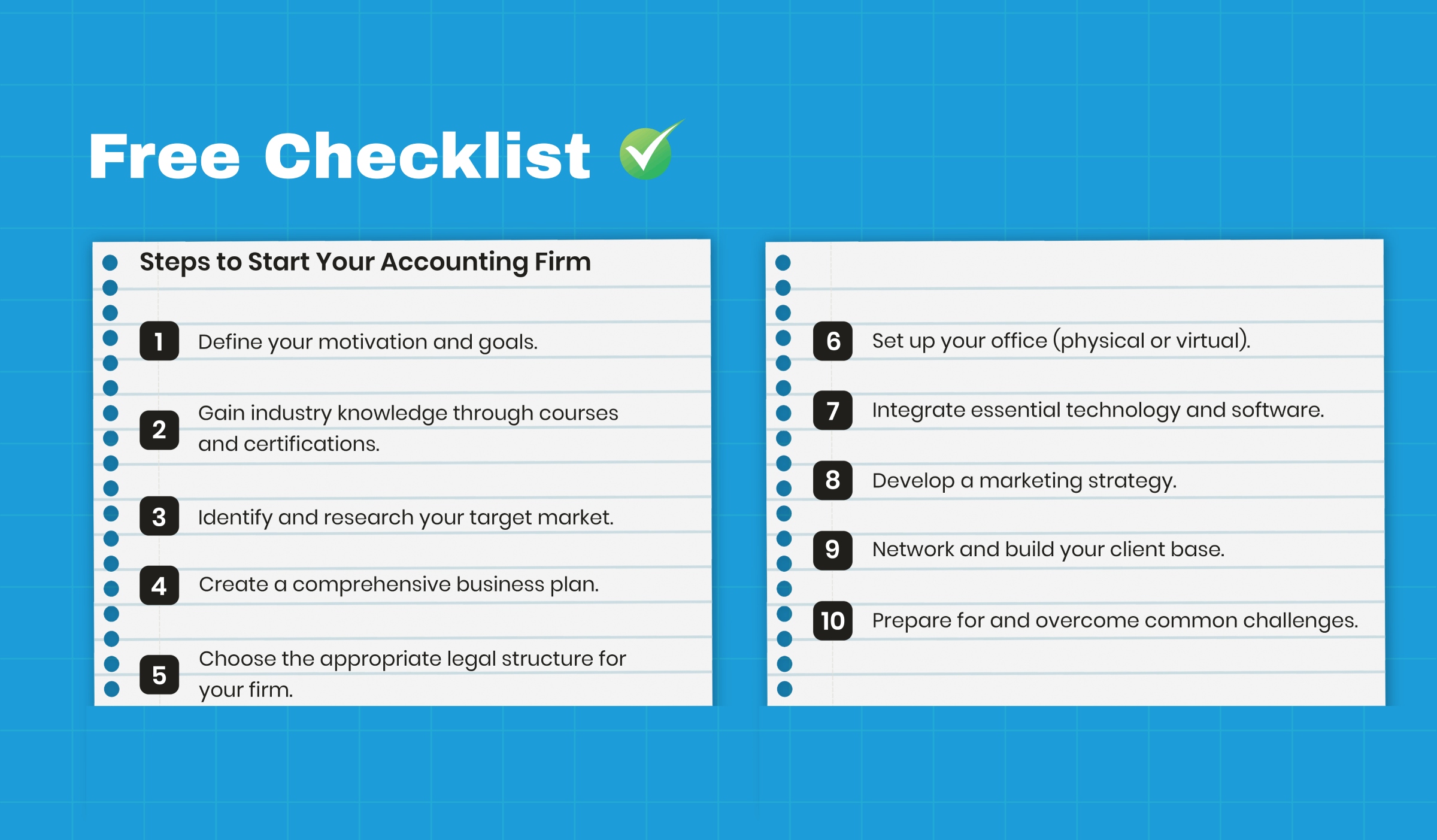 Free Checklist

Steps to Start Your Accounting Firm

1 Define your motivation and goals.

2 Gain industry knowledge through courses and certifications.

3 Identify and research your target market.

4 Create a comprehensive business plan.

5 Choose the appropriate legal structure for your firm.

6 Set up your office (physical or virtual).

7 Integrate essential technology and software.

8 Develop a marketing strategy.

9 Network and build your client base.

10 Prepare for and overcome common challenges.