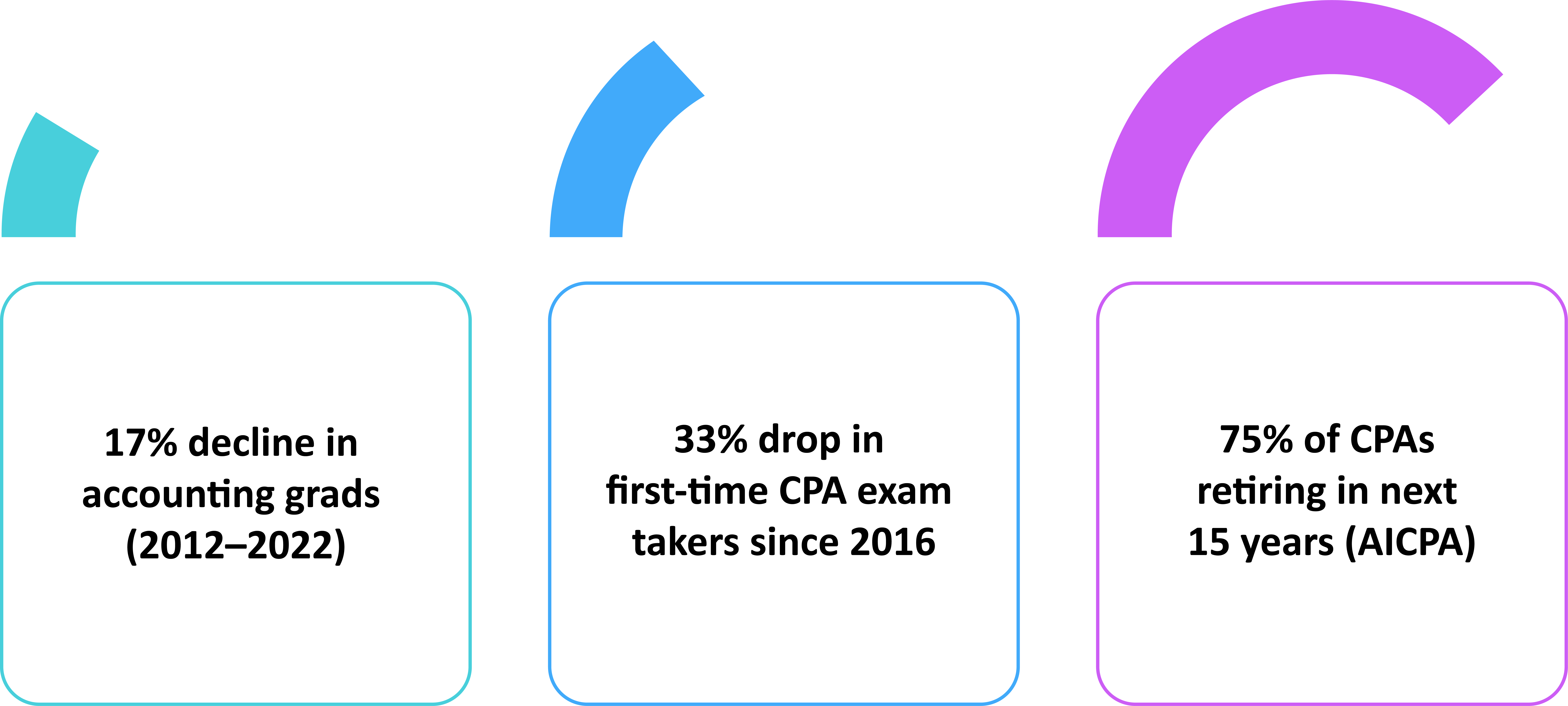 17% decline in accounting grads (2012–2022)

33% drop in first-time CPA exam takers since 2016

75% of CPAs retiring in next 15 years (AICPA)