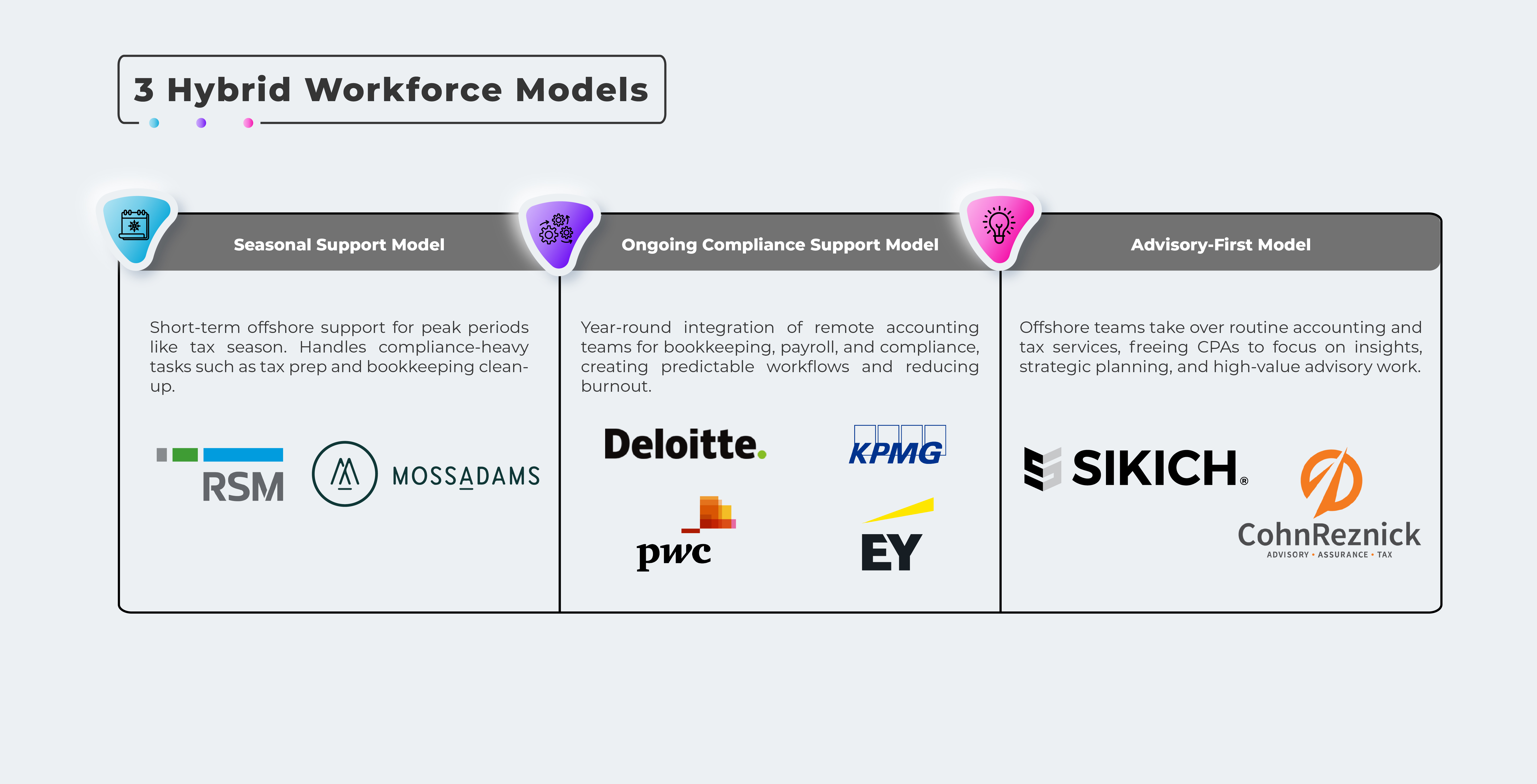 3 Hybrid Workforce Models

Seasonal Support Model

Short-term offshore support for peak periods like tax season. Handles compliance-heavy tasks such as tax prep and bookkeeping clean-up.

RSM

MOSSADAMS

Ongoing Compliance Support Model

Year-round integration of remote accounting teams for bookkeeping, payroll, and compliance, creating predictable workflows and reducing burnout.

Deloitte.

KPMG

pwc

EY

Advisory-First Model

Offshore teams take over routine accounting and tax services, freeing CPAs to focus on insights, strategic planning, and high-value advisory work.

SIKICH®

CohnReznick
ADVISORY • ASSURANCE • TAX