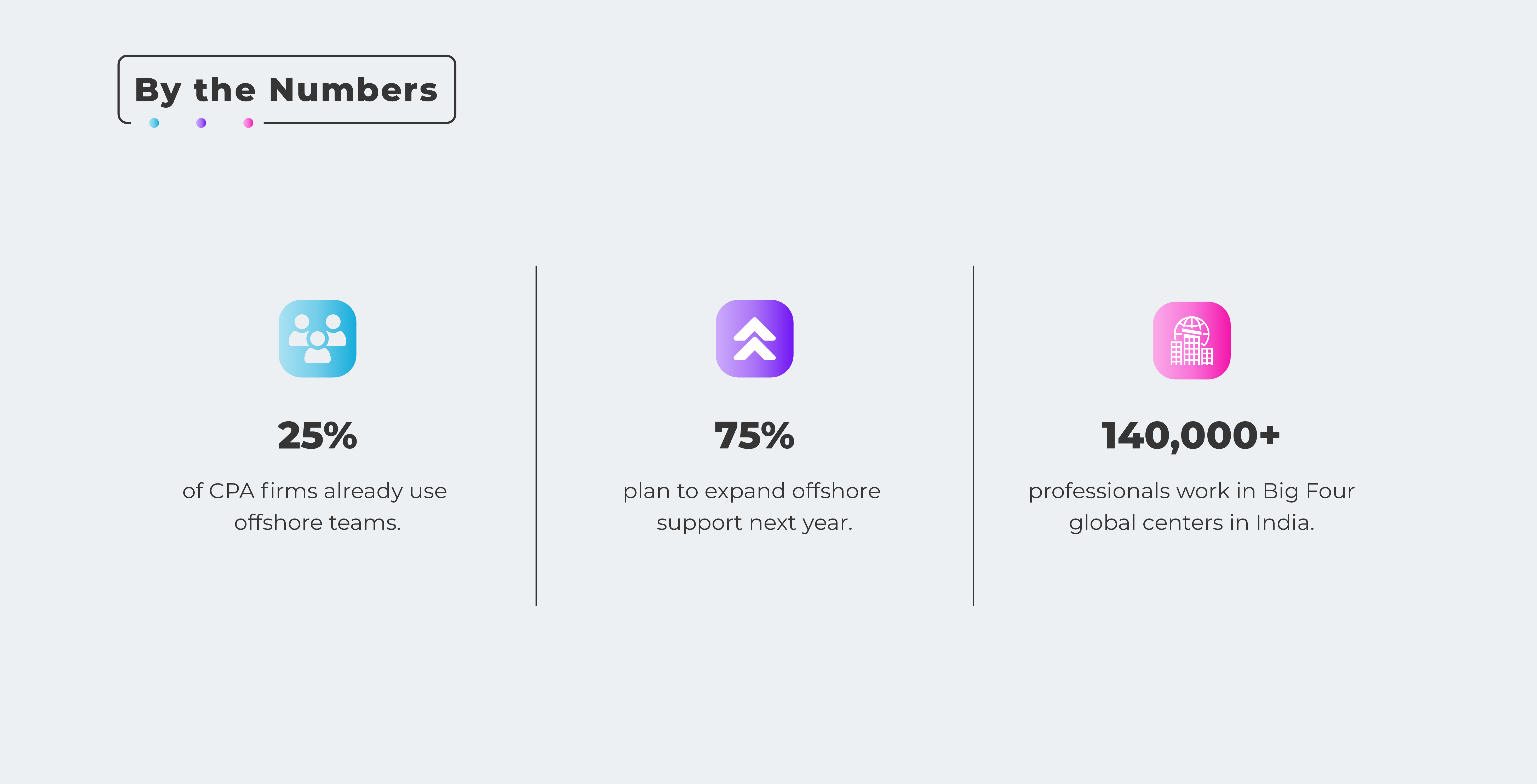 By the Numbers

25%

of CPA firms already use offshore teams.

75%

plan to expand offshore support next year.

140,000+

professionals work in Big Four global centers in India.