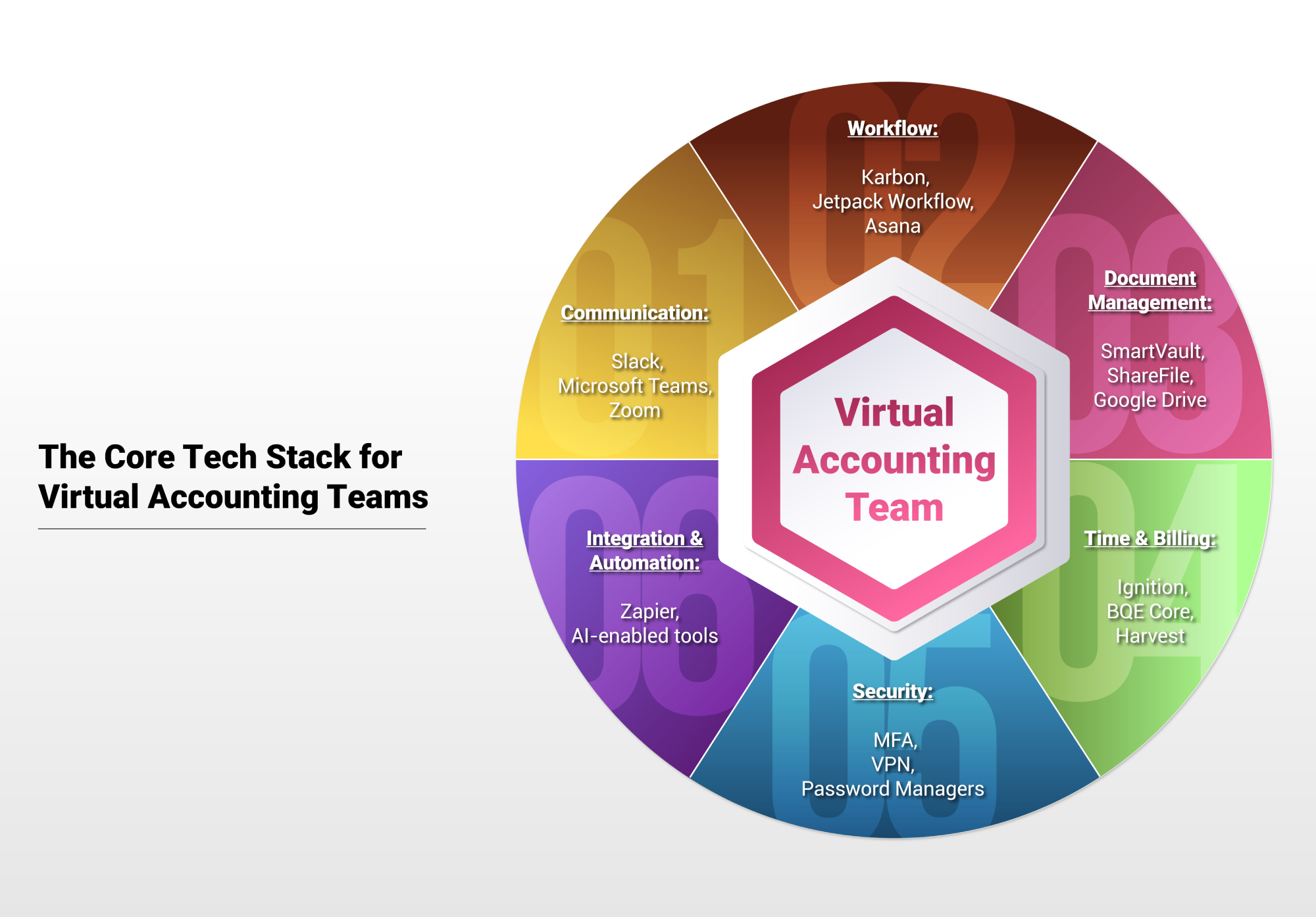 The Core Tech Stack for Virtual Accounting Teams

Virtual Accounting Team

01
Communication:

Slack, Microsoft Teams, Zoom

02
Workflow:

Karbon, Jetpack Workflow, Asana

03
Document Management:

SmartVault, ShareFile, Google Drive

04
Time & Billing:

Ignition, BQE Core, Harvest

05
Security:

MFA, VPN, Password Managers

06
Integration & Automation:

Zapier, AI-enabled tools