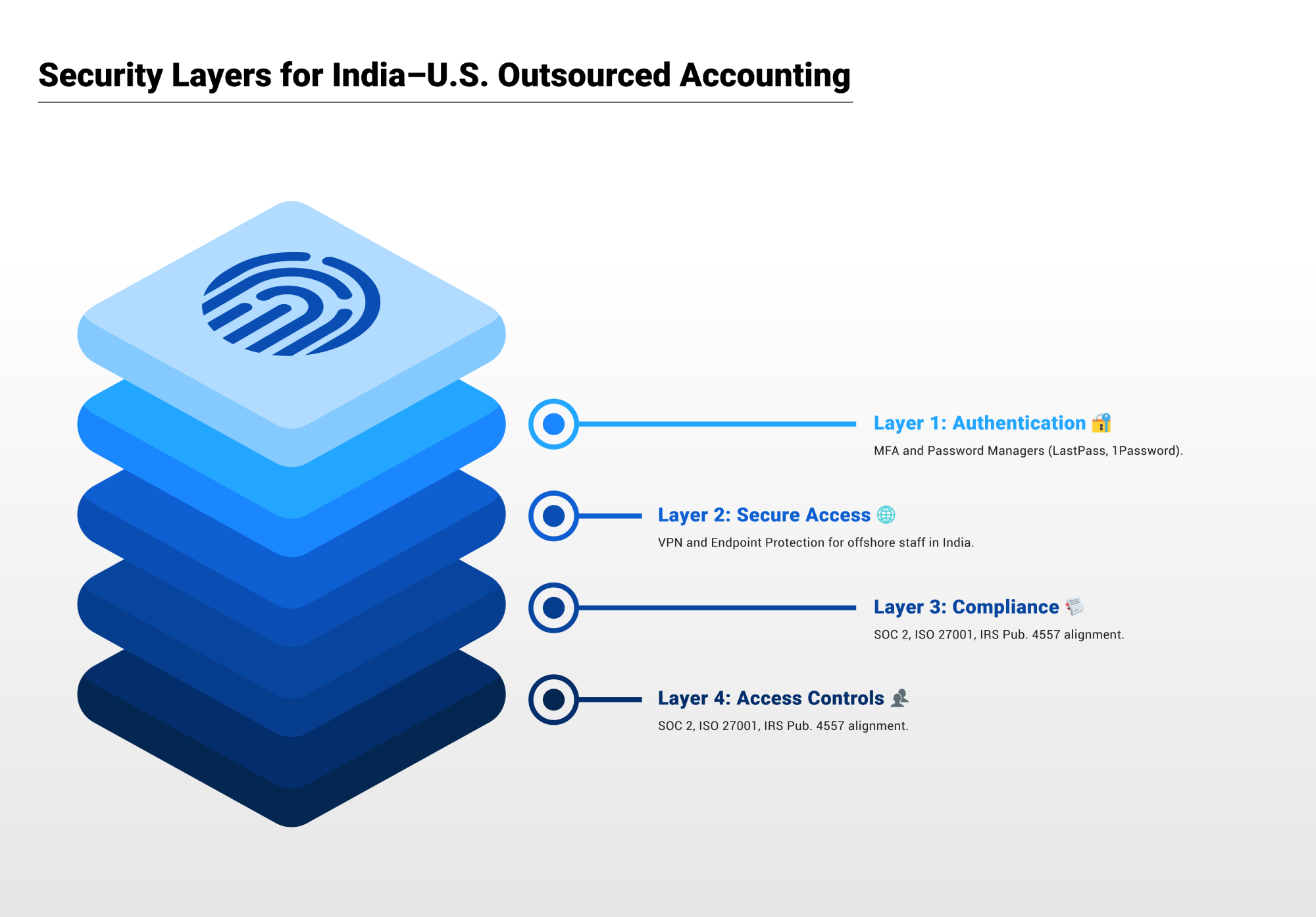 Security Layers for India–U.S. Outsourced Accounting

Layer 1: Authentication 🔐
MFA and Password Managers (LastPass, 1Password).

Layer 2: Secure Access 🌐
VPN and Endpoint Protection for offshore staff in India.

Layer 3: Compliance 📜
SOC 2, ISO 27001, IRS Pub. 4557 alignment.

Layer 4: Access Controls 👥
SOC 2, ISO 27001, IRS Pub. 4557 alignment.